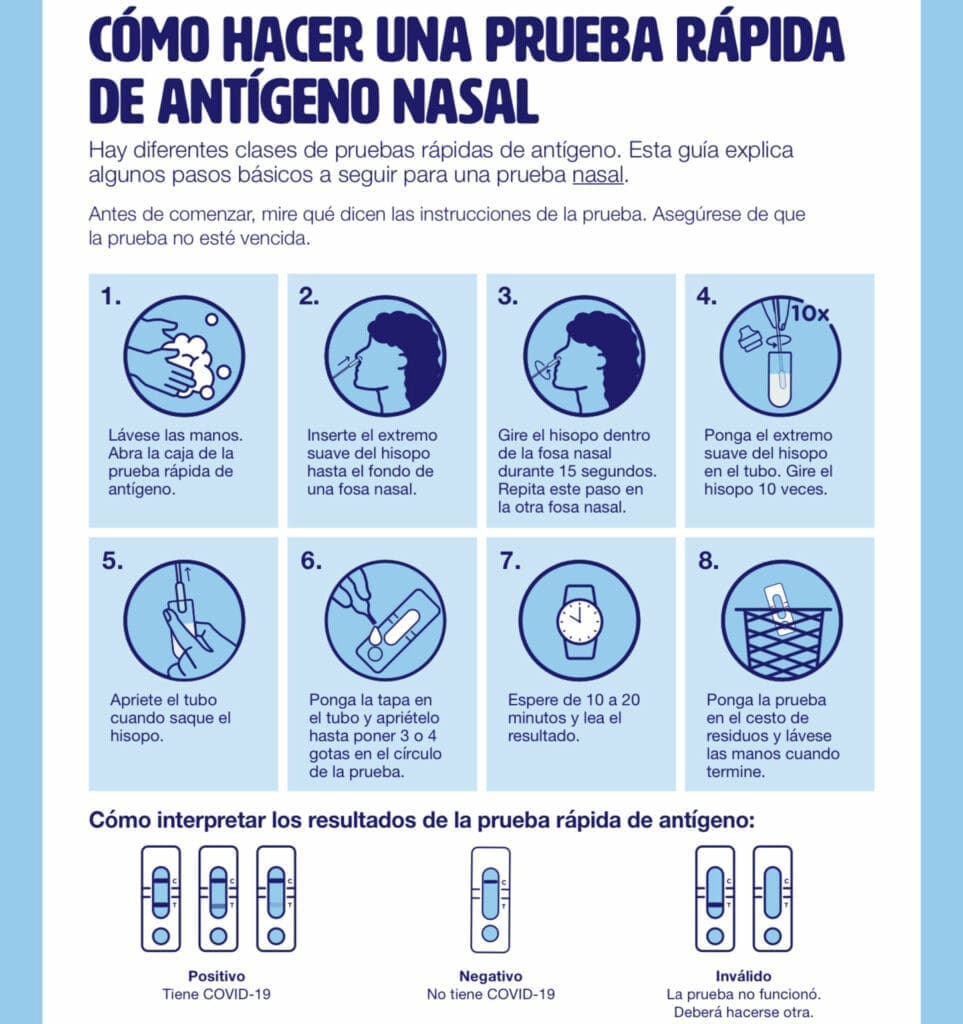 CÓMO HACER UNA PRUEBA RÁPIDA DE ANTÍGENO NASAL

Hay diferentes clases de pruebas rápidas de antígeno. Esta guía explica algunos pasos básicos a seguir para una prueba nasal.

Antes de comenzar, mire qué dicen las instrucciones de la prueba. Asegúrese de que la prueba no esté vencida.

1.
Lávese las manos. Abra la caja de la prueba rápida de antígeno.

2.
Inserte el extremo suave del hisopo hasta el fondo de una fosa nasal.

3.
Gire el hisopo dentro de la fosa nasal durante 15 segundos. Repita este paso en la otra fosa nasal.

4.
10x
Ponga el extremo suave del hisopo en el tubo. Gire el hisopo 10 veces.

5.
Apriete el tubo cuando saque el hisopo.

6.
Ponga la tapa en el tubo y apriételo hasta poner 3 o 4 gotas en el círculo de la prueba.

7.
Espere de 10 a 20 minutos y lea el resultado.

8.
Ponga la prueba en el cesto de residuos y lávese las manos cuando termine.

Cómo interpretar los resultados de la prueba rápida de antígeno:

C T C T C T
Positivo
Tiene COVID-19

C T
Negativo
No tiene COVID-19

C T C T
Inválido
La prueba no funcionó. Deberá hacerse otra.